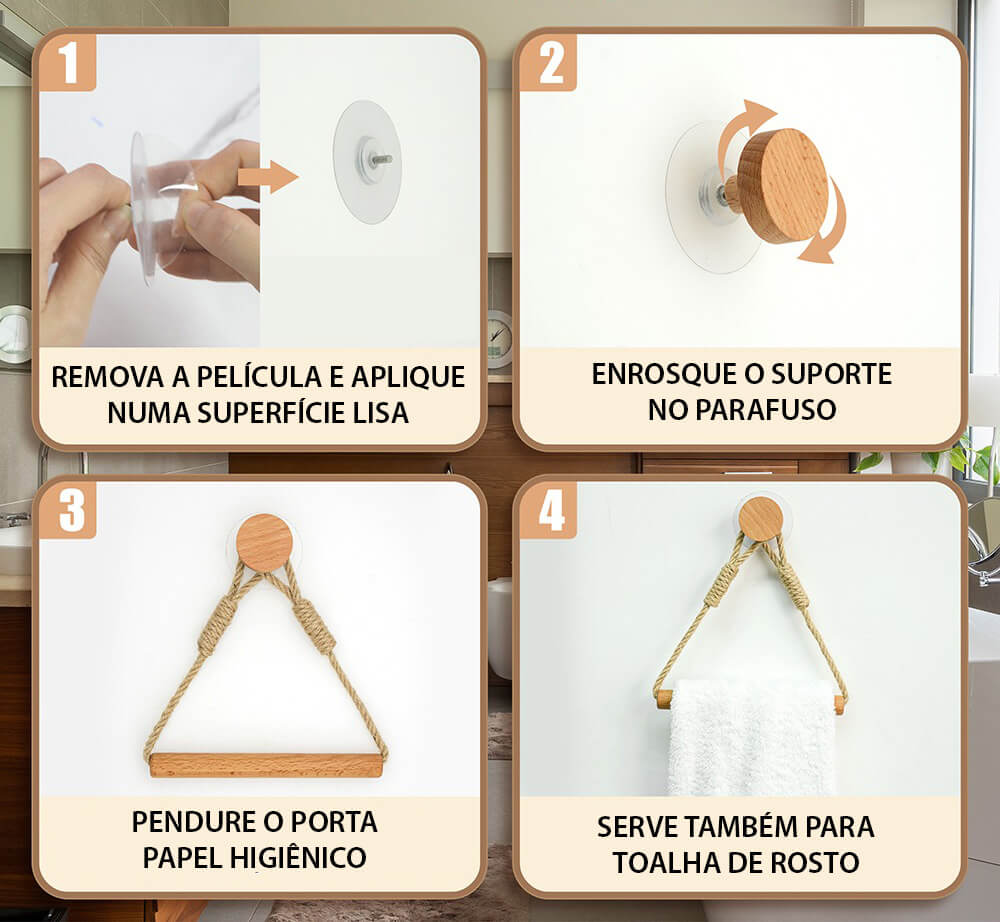 1
REMOVA A PELÍCULA E APLIQUE NUMA SUPERFÍCIE LISA

2
ENROSQUE O SUPORTE NO PARAFUSO

3
PENDURE O PORTA PAPEL HIGIÊNICO

4
SERVE TAMBÉM PARA TOALHA DE ROSTO