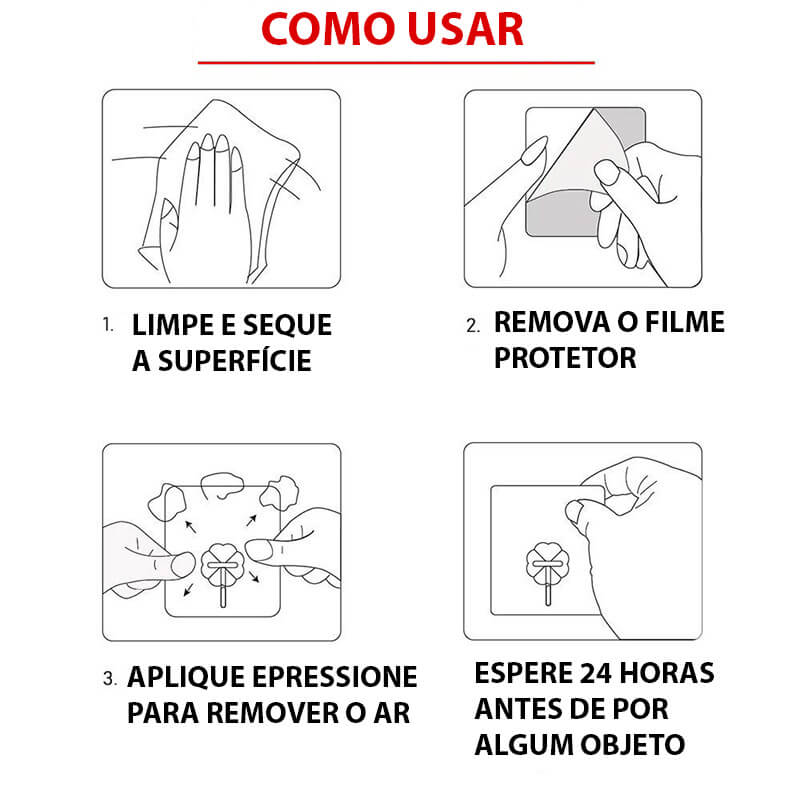 COMO USAR

1. LIMPE E SEQUE A SUPERFÍCIE

2. REMOVA O FILME PROTETOR

3. APLIQUE EPRESSIONE PARA REMOVER O AR

ESPERE 24 HORAS ANTES DE POR ALGUM OBJETO