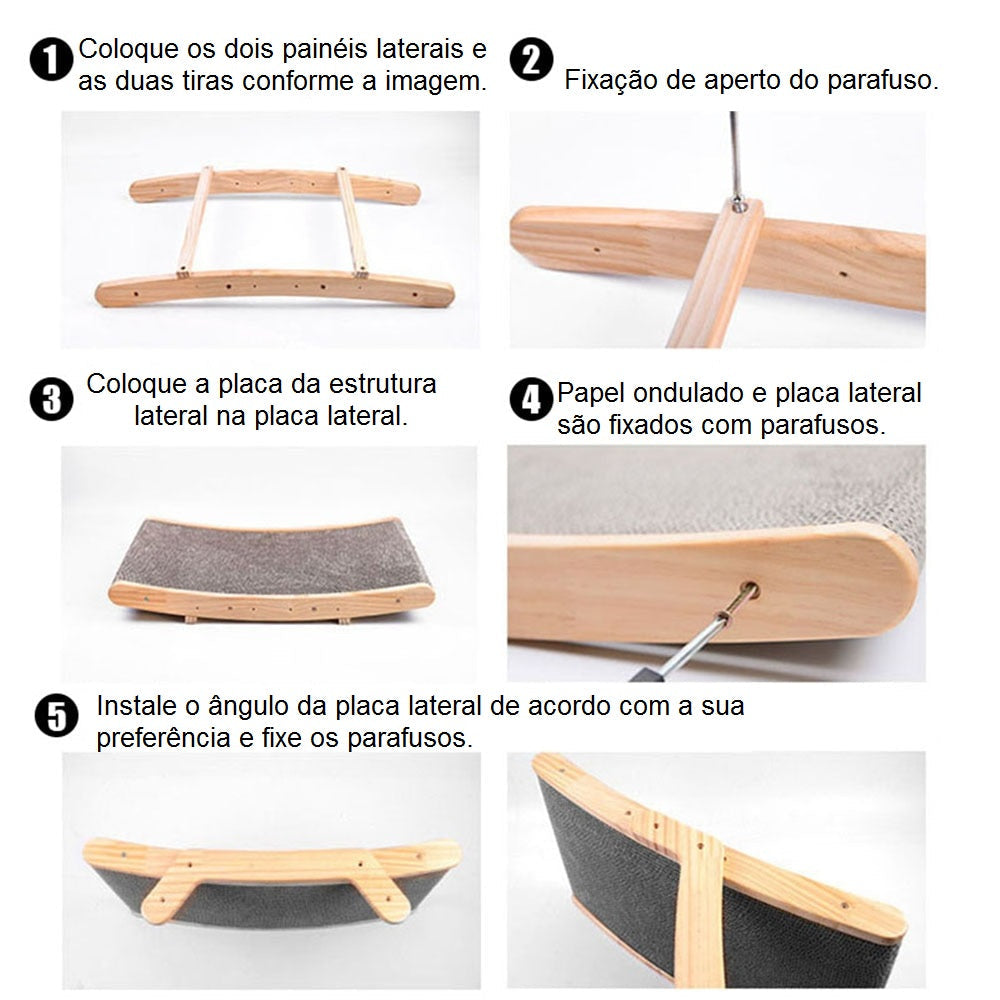 1 Coloque os dois painéis laterais e as duas tiras conforme a imagem.

2 Fixação de aperto do parafuso.

3 Coloque a placa da estrutura lateral na placa lateral.

4 Papel ondulado e placa lateral são fixados com parafusos.

5 Instale o ângulo da placa lateral de acordo com a sua preferência e fixe os parafusos.